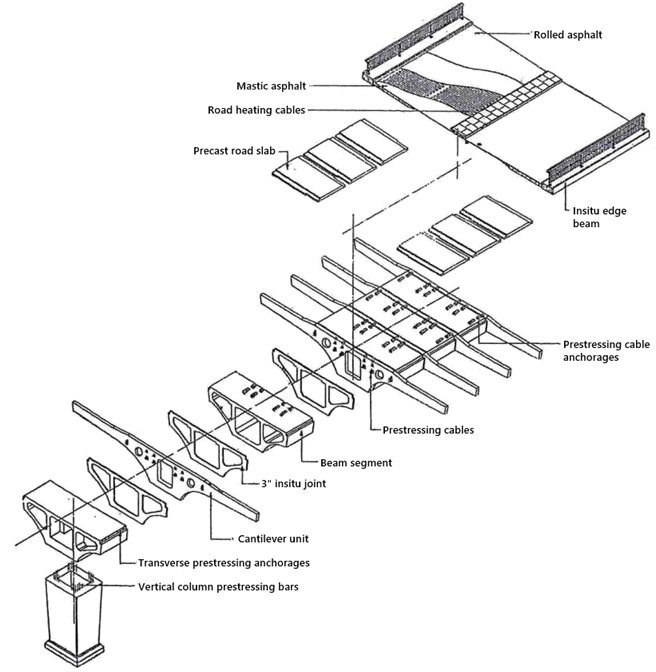 Rolled asphalt

Mastic asphalt

Road heating cables

Precast road slab

Insitu edge beam

Prestressing cable anchorages

Prestressing cables

Beam segment

3" insitu joint

Cantilever unit

Transverse prestressing anchorages

Vertical column prestressing bars